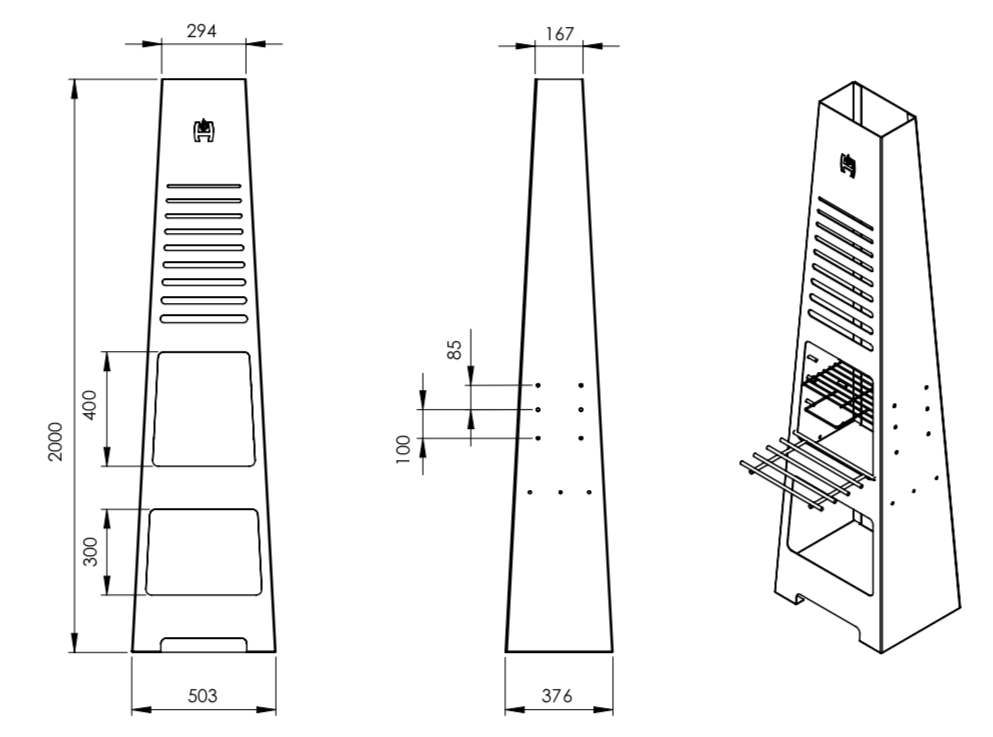 294

2000

400

300

503

167

85

100

376