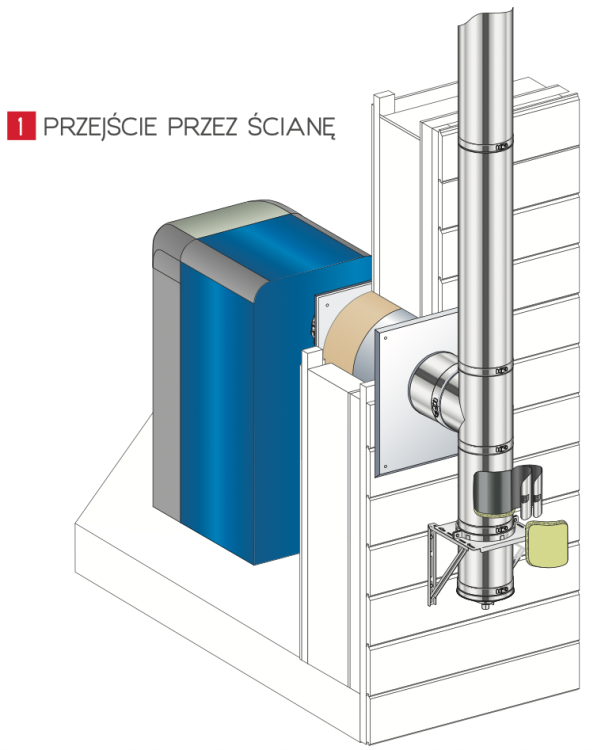 1 PRZEJŚCIE PRZEZ ŚCIANĘ