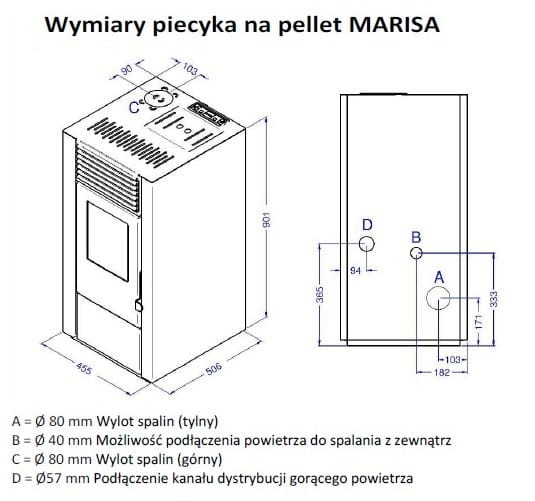 Wymiary piecyka na pellet MARISA

90
103
C
901
455
506

D
B
A
94
365
333
171
103
182

A = Ø 80 mm Wylot spalin (tylny)
B = Ø 40 mm Możliwość podłączenia powietrza do spalania z zewnątrz
C = Ø 80 mm Wylot spalin (górny)
D = Ø57 mm Podłączenie kanału dystrybucji gorącego powietrza