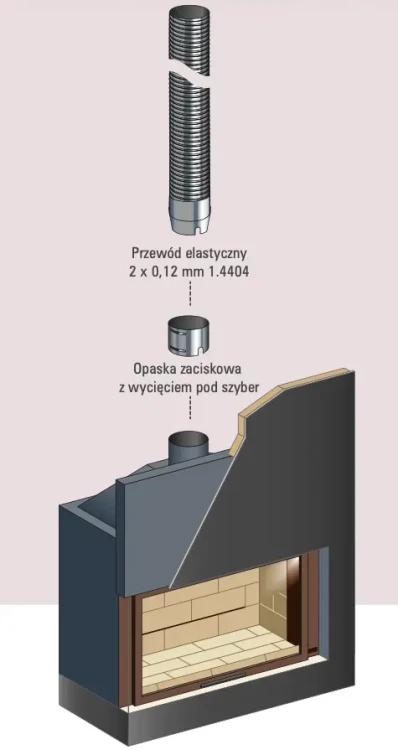 Przewód elastyczny
2 x 0,12 mm 1.4404

Opaska zaciskowa
z wycięciem pod szyber