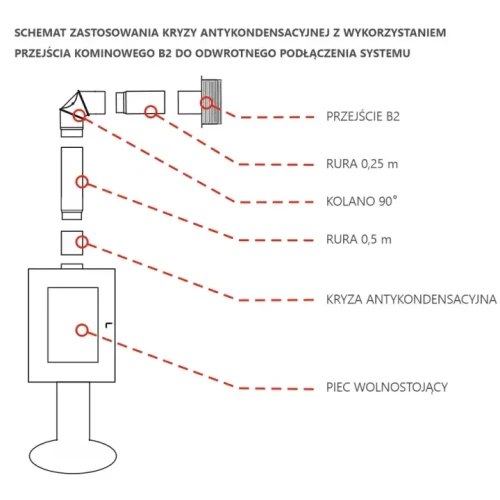 SCHEMAT ZASTOSOWANIA KRYZY ANTYKONDENSACYJNEJ Z WYKORZYSTANIEM PRZEJŚCIA KOMINOWEGO B2 DO ODWROTNEGO PODŁĄCZENIA SYSTEMU

PRZEJŚCIE B2

RURA 0,25 m

KOLANO 90°

RURA 0,5 m

KRYZA ANTYKONDENSACYJNA

PIEC WOLNOSTOJĄCY