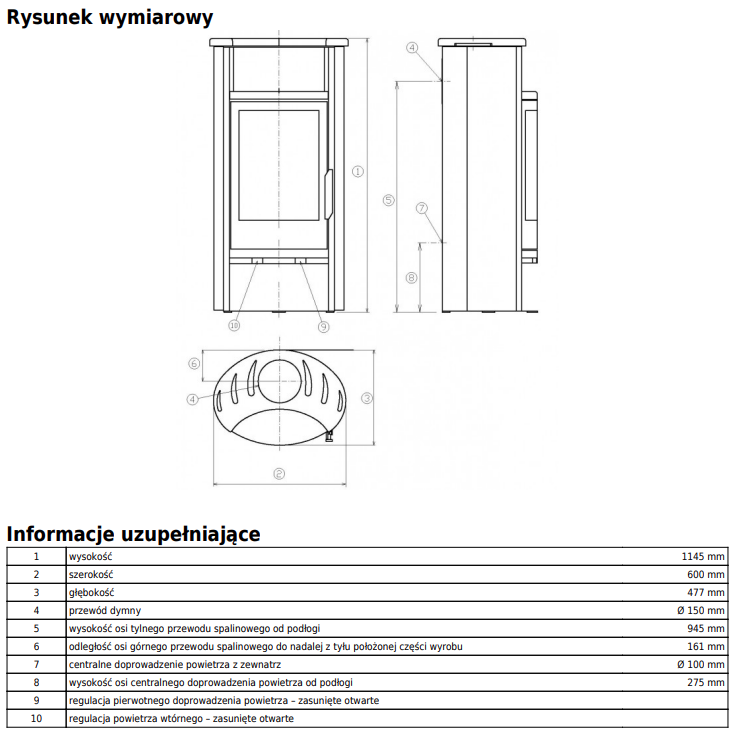 Rysunek wymiarowy

4
1
5
7
8
10
9
6
4
3
2

Informacje uzupełniające

| 1 | wysokość | 1145 mm |
|---|---|---|
| 2 | szerokość | 600 mm |
| 3 | głębokość | 477 mm |
| 4 | przewód dymny | Ø 150 mm |
| 5 | wysokość osi tylnego przewodu spalinowego od podłogi | 945 mm |
| 6 | odległość osi górnego przewodu spalinowego do nadalej z tyłu położonej części wyrobu | 161 mm |
| 7 | centralne doprowadzenie powietrza z zewnatrz | Ø 100 mm |
| 8 | wysokość osi centralnego doprowadzenia powietrza od podłogi | 275 mm |
| 9 | regulacja pierwotnego doprowadzenia powietrza – zasunięte otwarte | |
| 10 | regulacja powietrza wtórnego – zasunięte otwarte | |