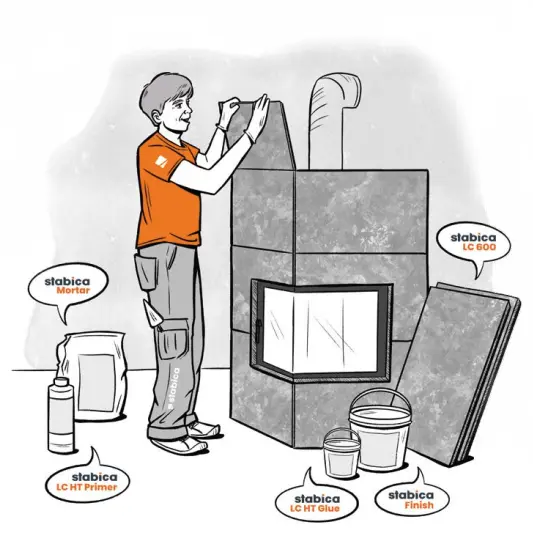 stabica
LC 600

stabica
Mortar

stabica

stabica
LC HT Primer

stabica
LC HT Glue

stabica
Finish