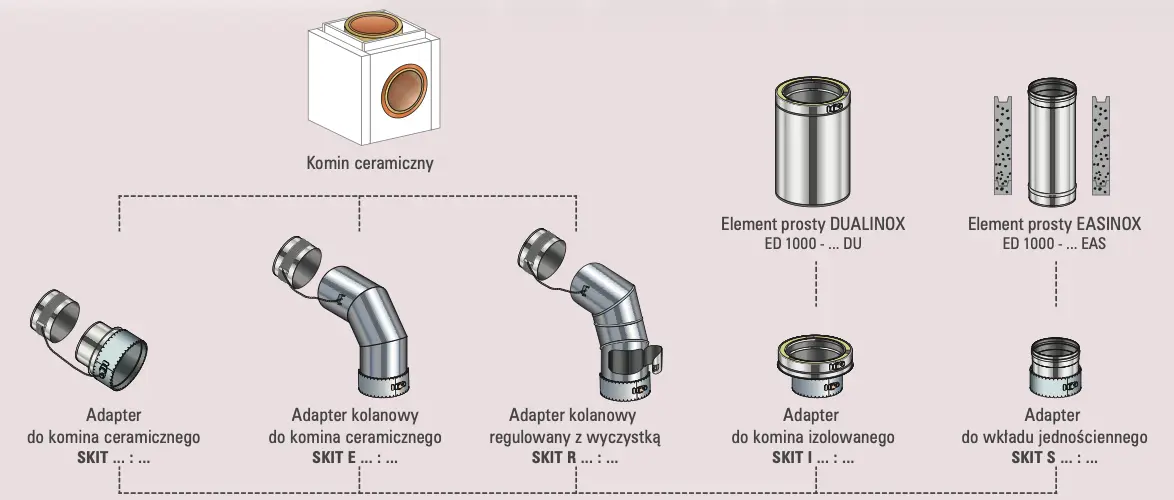 Komin ceramiczny

Element prosty DUALINOX
ED 1000 - ... DU

Element prosty EASINOX
ED 1000 - ... EAS

Adapter
do komina ceramicznego
SKIT ... : ...

Adapter kolanowy
do komina ceramicznego
SKIT E ... : ...

Adapter kolanowy
regulowany z wyczystką
SKIT R ... : ...

Adapter
do komina izolowanego
SKIT I ... : ...

Adapter
do wkładu jednościennego
SKIT S ... : ...