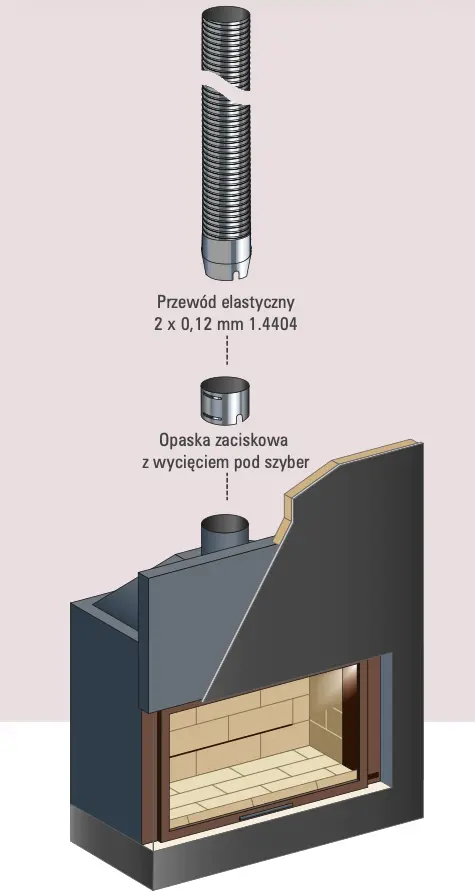 Przewód elastyczny
2 x 0,12 mm 1.4404

Opaska zaciskowa
z wycięciem pod szyber