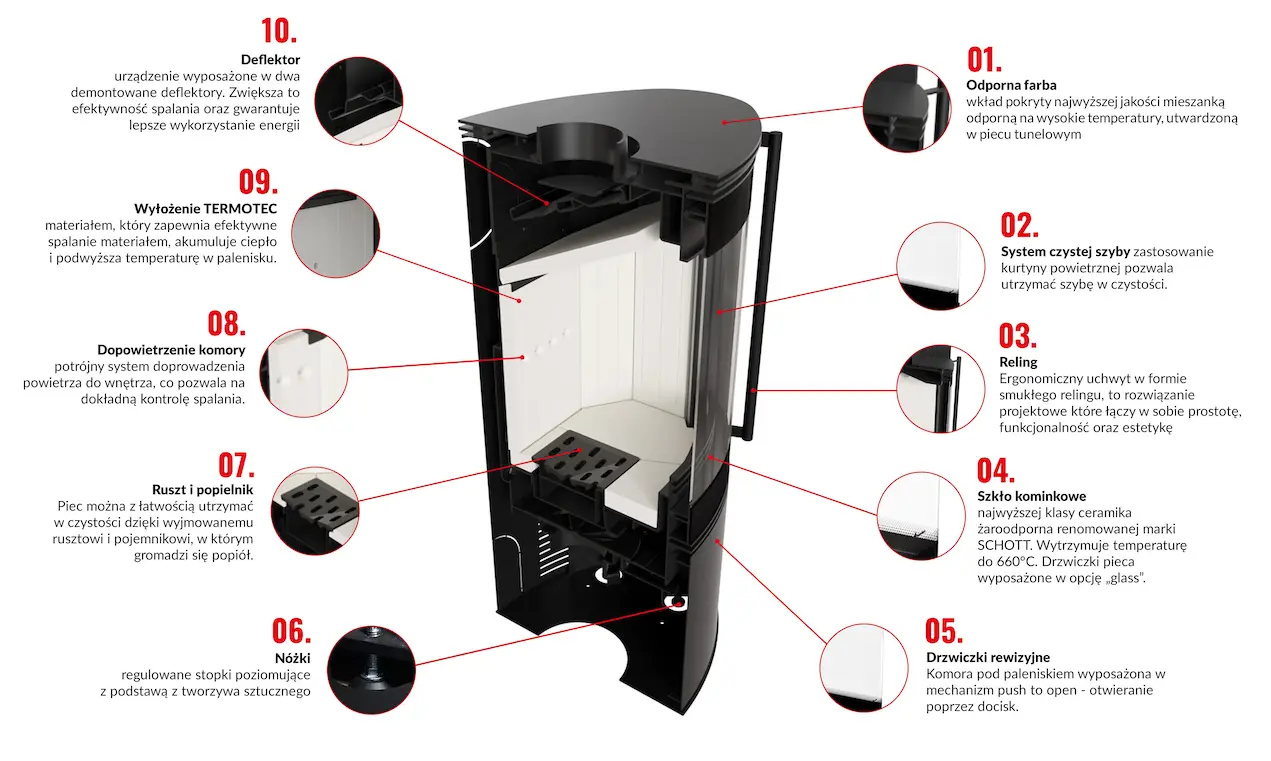 10.
Deflektor
urządzenie wyposażone w dwa demontowane deflektory. Zwiększa to efektywność spalania oraz gwarantuje lepsze wykorzystanie energii

09.
Wyłożenie TERMOTEC
materiałem, który zapewnia efektywne spalanie materiałem, akumuluje ciepło i podwyższa temperaturę w palenisku.

08.
Dopowietrzenie komory
potrójny system doprowadzenia powietrza do wnętrza, co pozwala na dokładną kontrolę spalania.

07.
Ruszt i popielnik
Piec można z łatwością utrzymać w czystości dzięki wyjmowanemu rusztowi i pojemnikowi, w którym gromadzi się popiół.

06.
Nóżki
regulowane stopki poziomujące z podstawą z tworzywa sztucznego

01.
Odporna farba
wkład pokryty najwyższej jakości mieszanką odporną na wysokie temperatury, utwardzoną w piecu tunelowym

02.
System czystej szyby zastosowanie kurtyny powietrznej pozwala utrzymać szybę w czystości.

03.
Reling
Ergonomiczny uchwyt w formie smukłego relingu, to rozwiązanie projektowe które łączy w sobie prostotę, funkcjonalność oraz estetykę

04.
Szkło kominkowe
najwyższej klasy ceramika żaroodporna renomowanej marki SCHOTT. Wytrzymuje temperaturę do 660°C. Drzwiczki pieca wyposażone w opcję „glass".

05.
Drzwiczki rewizyjne
Komora pod paleniskiem wyposażona w mechanizm push to open - otwieranie poprzez docisk.