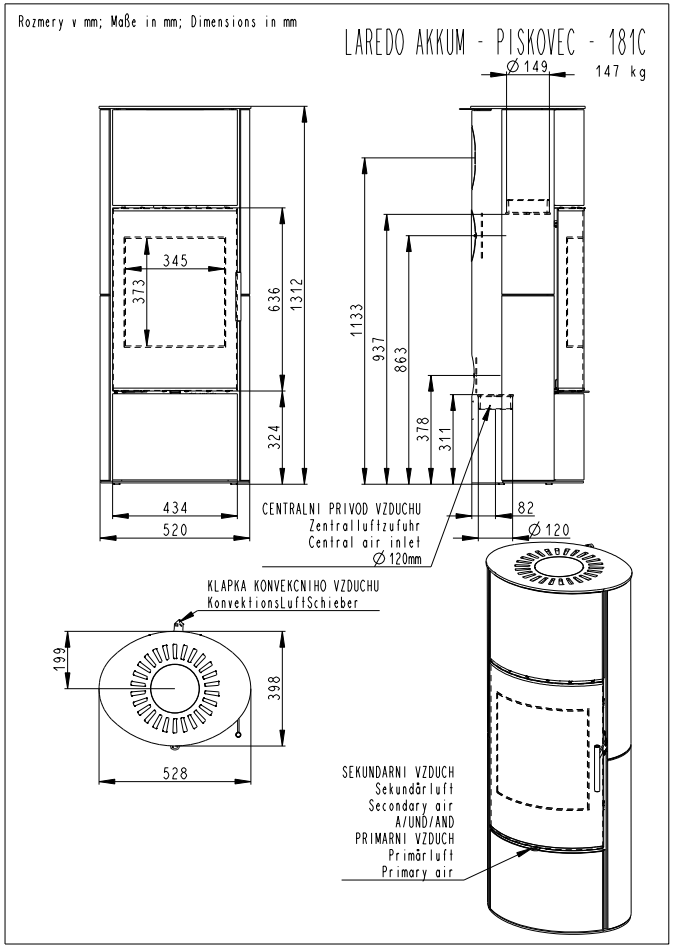 Rozmery v mm; Maße in mm; Dimensions in mm

LAREDO AKKUM - PISKOVEC - 181C

147 kg

Ø 149

345

373

636

1312

324

434

520

1133

937

863

378

311

82

Ø 120

CENTRALNI PRIVOD VZDUCHU
Zentralluftzufuhr
Central air inlet
Ø 120mm

KLAPKA KONVEKCNIHO VZDUCHU
KonvektionsLuftSchieber

199

398

528

SEKUNDARNI VZDUCH
Sekundärluft
Secondary air
A/UND/AND
PRIMARNI VZDUCH
Primärluft
Primary air